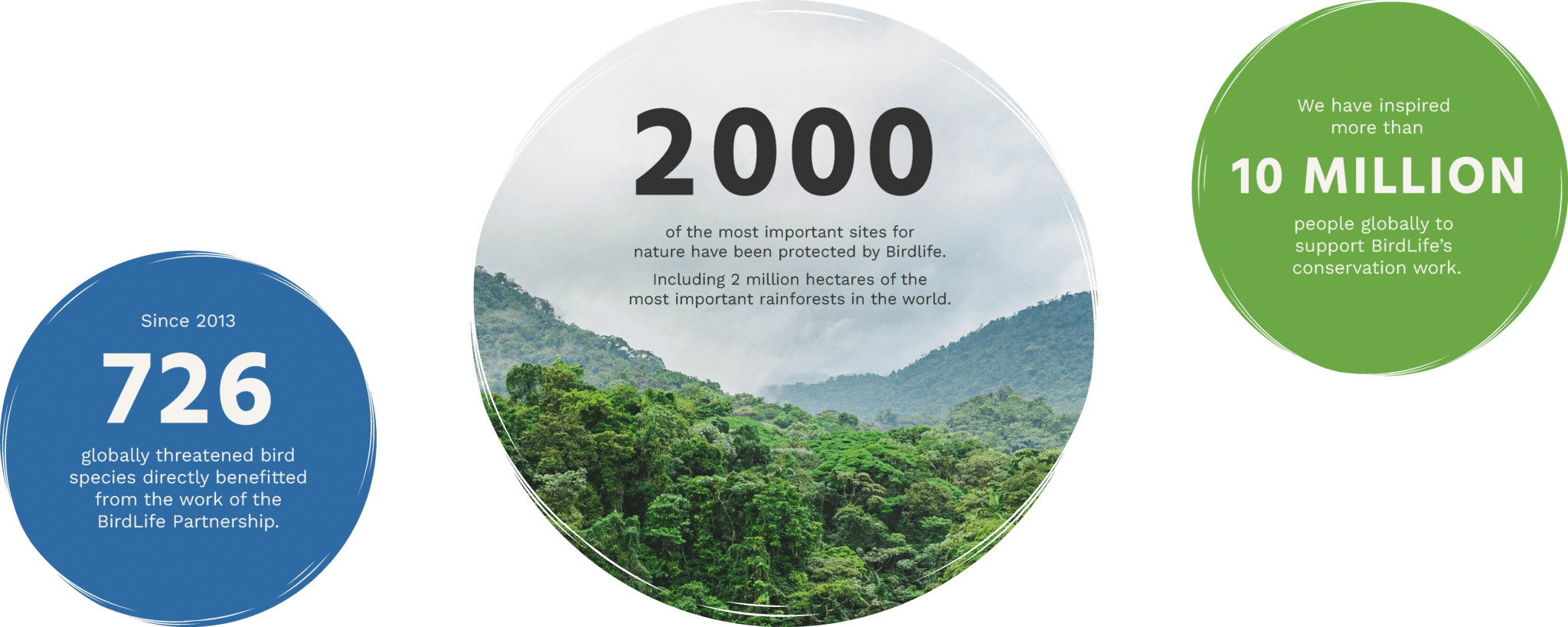 Since 2013

726

globally threatened bird species directly benefitted from the work of the BirdLife Partnership.

2000

of the most important sites for nature have been protected by Birdlife.

Including 2 million hectares of the most important rainforests in the world.

We have inspired more than

10 MILLION

people globally to support BirdLife's conservation work.