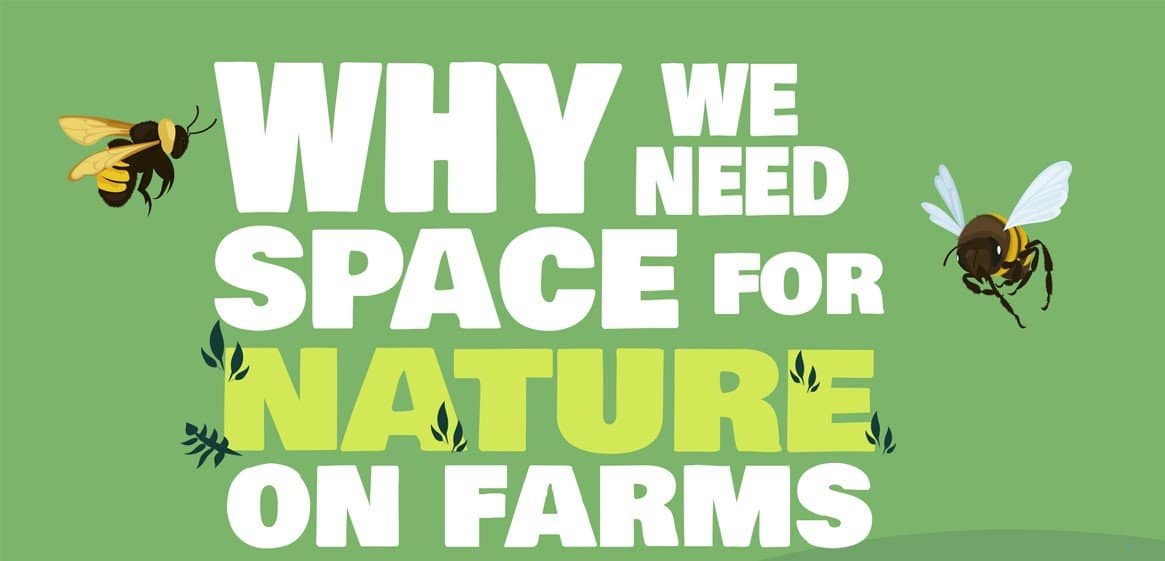 WHY WE NEED SPACE FOR NATURE ON FARMS